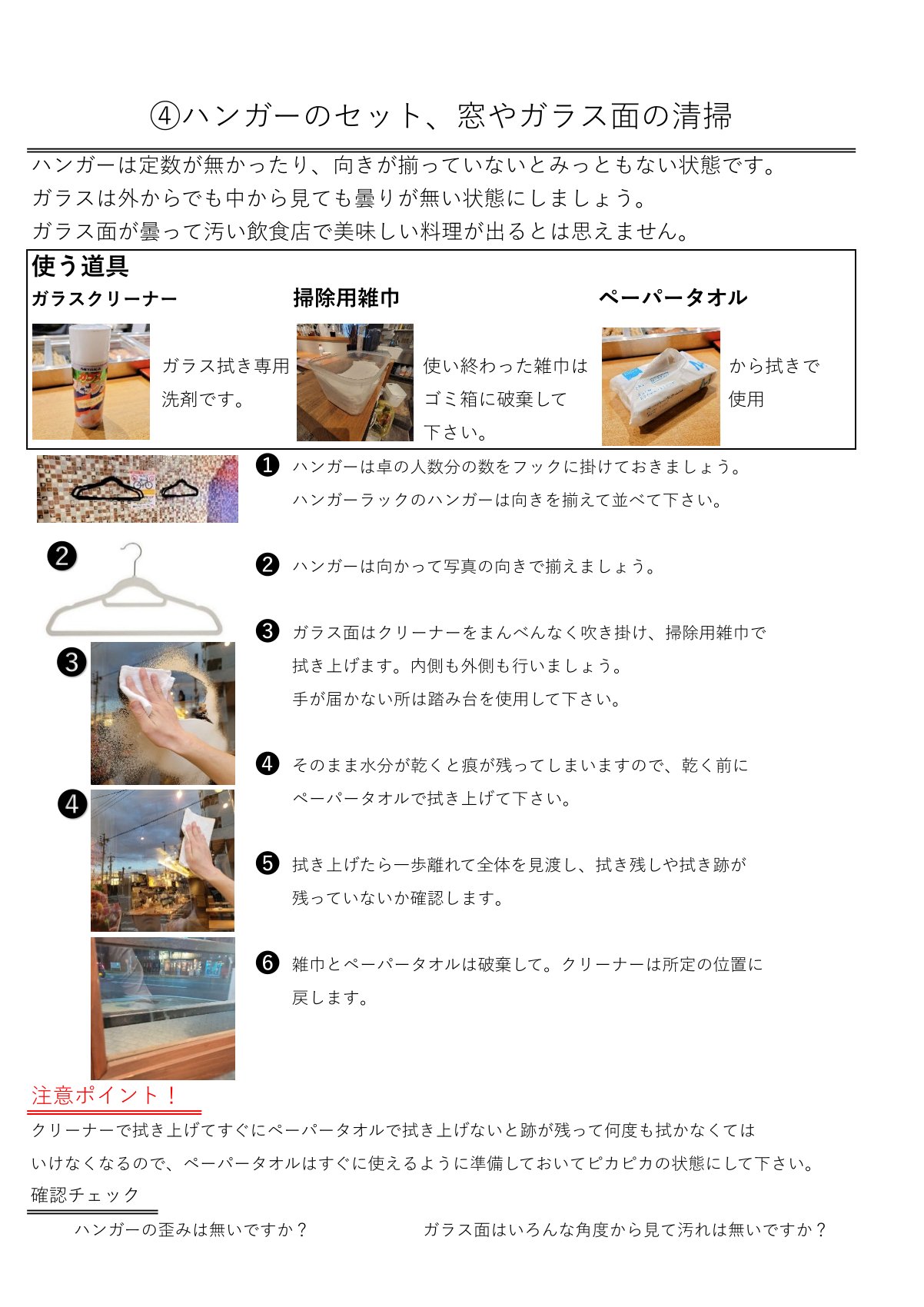 ④ハンガーのセット、窓やガラス面の清掃

ハンガーは定数が無かったり、向きが揃っていないとみっともない状態です。
ガラスは外からでも中から見ても曇りが無い状態にしましょう。
ガラス面が曇って汚い飲食店で美味しい料理が出るとは思えません。

使う道具

ガラスクリーナー

ガラス拭き専用洗剤です。

掃除用雑巾

使い終わった雑巾はゴミ箱に破棄して下さい。

ペーパータオル

から拭きで使用

❶ ハンガーは卓の人数分の数をフックに掛けておきましょう。
ハンガーラックのハンガーは向きを揃えて並べて下さい。

❷

❷ ハンガーは向かって写真の向きで揃えましょう。

❸

❸ ガラス面はクリーナーをまんべんなく吹き掛け、掃除用雑巾で拭き上げます。内側も外側も行いましょう。
手が届かない所は踏み台を使用して下さい。

❹

❹ そのまま水分が乾くと痕が残ってしまいますので、乾く前にペーパータオルで拭き上げて下さい。

❺ 拭き上げたら一歩離れて全体を見渡し、拭き残しや拭き跡が残っていないか確認します。

❻ 雑巾とペーパータオルは破棄して。クリーナーは所定の位置に戻します。

注意ポイント！

クリーナーで拭き上げてすぐにペーパータオルで拭き上げないと跡が残って何度も拭かなくてはいけなくなるので、ペーパータオルはすぐに使えるように準備しておいてピカピカの状態にして下さい。

確認チェック

ハンガーの歪みは無いですか？

ガラス面はいろんな角度から見て汚れは無いですか？