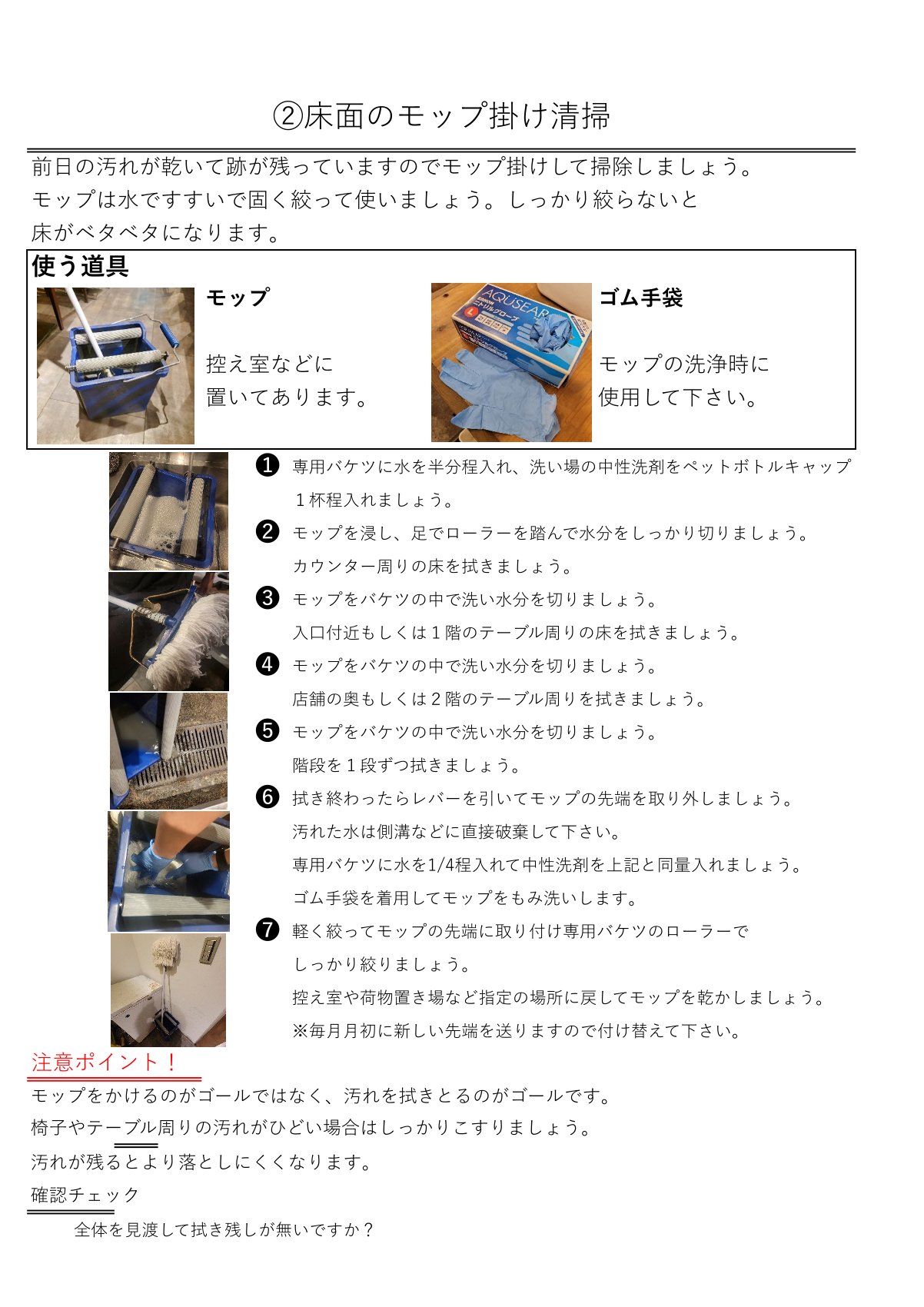 ②床面のモップ掛け清掃

前日の汚れが乾いて跡が残っていますのでモップ掛けして掃除しましょう。
モップは水ですすいで固く絞って使いましょう。しっかり絞らないと
床がベタベタになります。

使う道具

モップ

控え室などに
置いてあります。

AQUSEAR ニトリルグローブ L

ゴム手袋

モップの洗浄時に
使用して下さい。

❶ 専用バケツに水を半分程入れ、洗い場の中性洗剤をペットボトルキャップ１杯程入れましょう。

❷ モップを浸し、足でローラーを踏んで水分をしっかり切りましょう。
カウンター周りの床を拭きましょう。

❸ モップをバケツの中で洗い水分を切りましょう。
入口付近もしくは１階のテーブル周りの床を拭きましょう。

❹ モップをバケツの中で洗い水分を切りましょう。
店舗の奥もしくは２階のテーブル周りを拭きましょう。

❺ モップをバケツの中で洗い水分を切りましょう。
階段を１段ずつ拭きましょう。

❻ 拭き終わったらレバーを引いてモップの先端を取り外しましょう。
汚れた水は側溝などに直接破棄して下さい。
専用バケツに水を1/4程入れて中性洗剤を上記と同量入れましょう。
ゴム手袋を着用してモップをもみ洗いします。

❼ 軽く絞ってモップの先端に取り付け専用バケツのローラーで
しっかり絞りましょう。
控え室や荷物置き場など指定の場所に戻してモップを乾かしましょう。
※毎月月初に新しい先端を送りますので付け替えて下さい。

注意ポイント！
モップをかけるのがゴールではなく、汚れを拭きとるのがゴールです。
椅子やテーブル周りの汚れがひどい場合はしっかりこすりましょう。
汚れが残るとより落としにくくなります。
確認チェック
全体を見渡して拭き残しが無いですか？