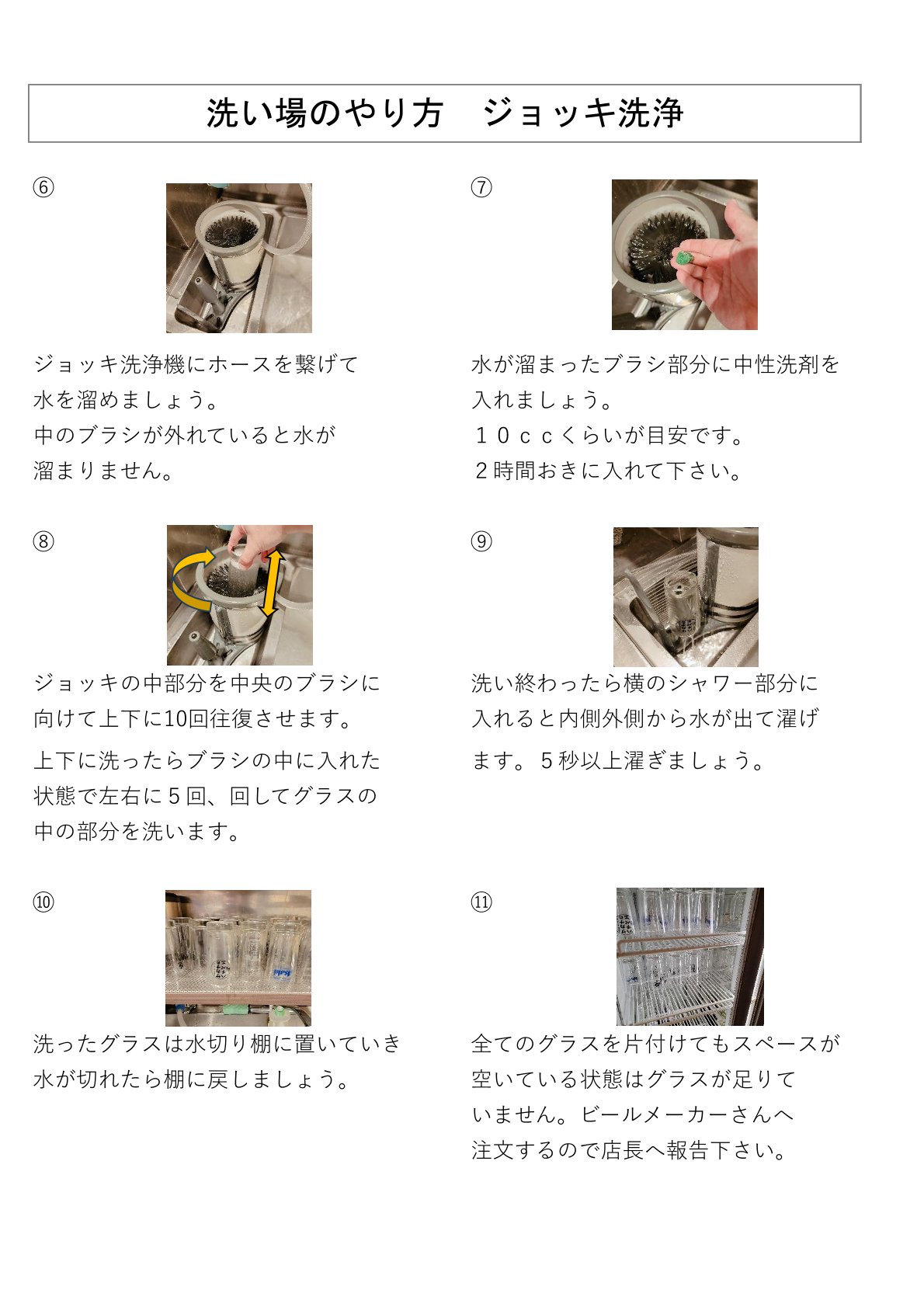 洗い場のやり方　ジョッキ洗浄

⑥

ジョッキ洗浄機にホースを繋げて
水を溜めましょう。
中のブラシが外れていると水が
溜まりません。

⑦

水が溜まったブラシ部分に中性洗剤を
入れましょう。
１０ｃｃくらいが目安です。
２時間おきに入れて下さい。

⑧

ジョッキの中部分を中央のブラシに
向けて上下に10回往復させます。
上下に洗ったらブラシの中に入れた
状態で左右に５回、回してグラスの
中の部分を洗います。

⑨

洗い終わったら横のシャワー部分に
入れると内側外側から水が出て濯げ
ます。５秒以上濯ぎましょう。

⑩

洗ったグラスは水切り棚に置いていき
水が切れたら棚に戻しましょう。

⑪

全てのグラスを片付けてもスペースが
空いている状態はグラスが足りて
いません。ビールメーカーさんへ
注文するので店長へ報告下さい。